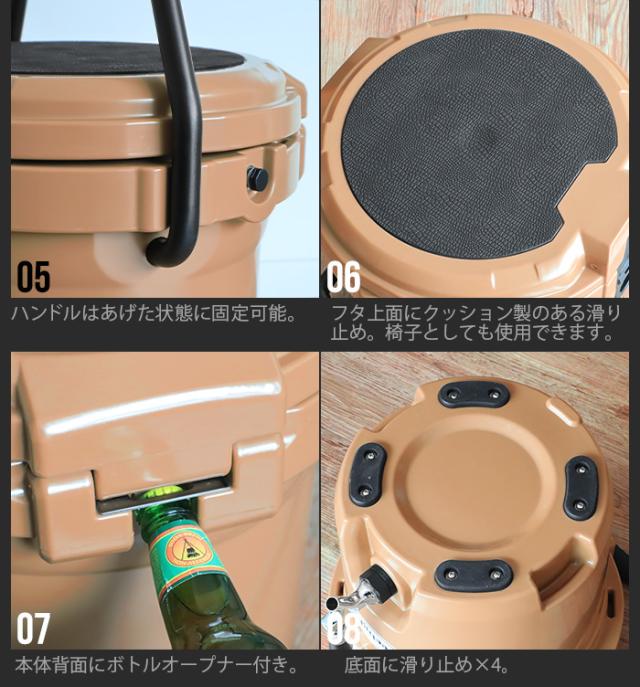 05

ハンドルはあげた状態に固定可能。

06

フタ上面にクッション製のある滑り止め。椅子としても使用できます。

07

本体背面にボトルオープナー付き。

08

底面に滑り止め×4。