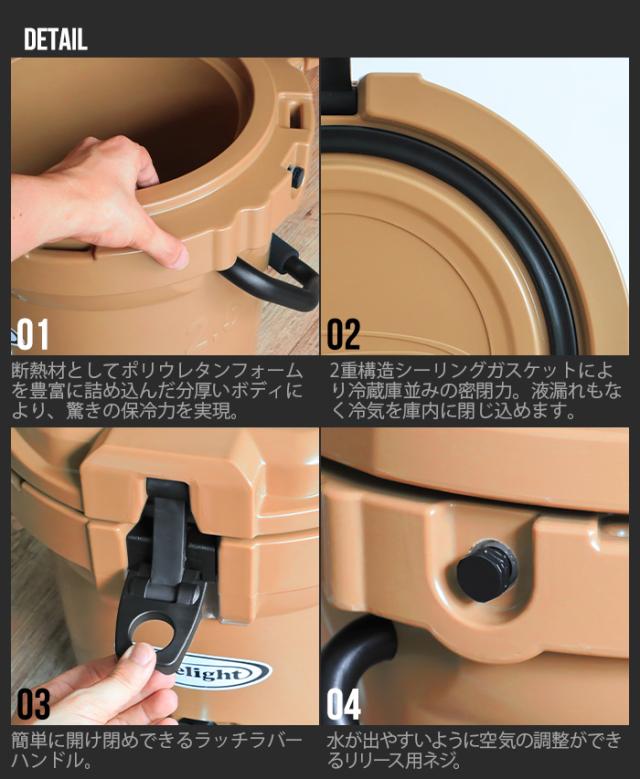 DETAIL

01

断熱材としてポリウレタンフォームを豊富に詰め込んだ分厚いボディにより、驚きの保冷力を実現。

02

2重構造シーリングガスケットにより冷蔵庫並みの密閉力。液漏れもなく冷気を庫内に閉じ込めます。

elight

03

簡単に開け閉めできるラッチラバーハンドル。

04

水が出やすいように空気の調整ができるリリース用ネジ。