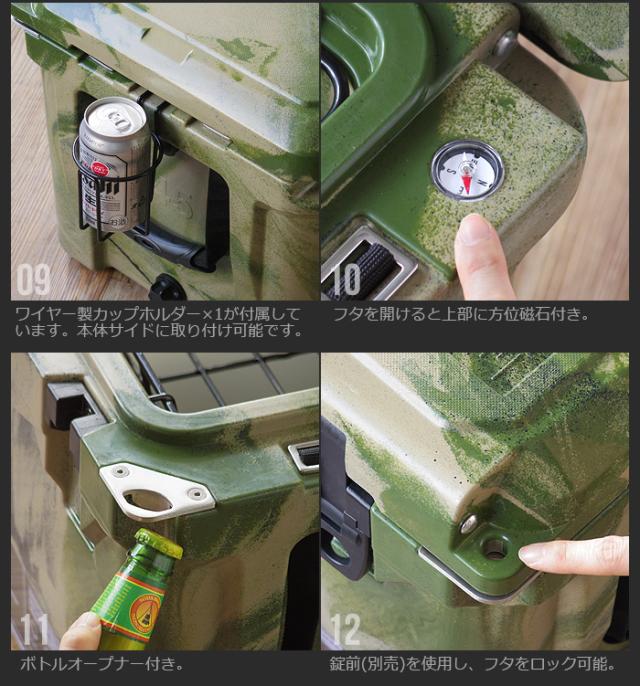 09

ワイヤー製カップホルダー×1が付属しています。本体サイドに取り付け可能です。

10

フタを開けると上部に方位磁石付き。

11

ボトルオープナー付き。

12

錠前(別売)を使用し、フタをロック可能。