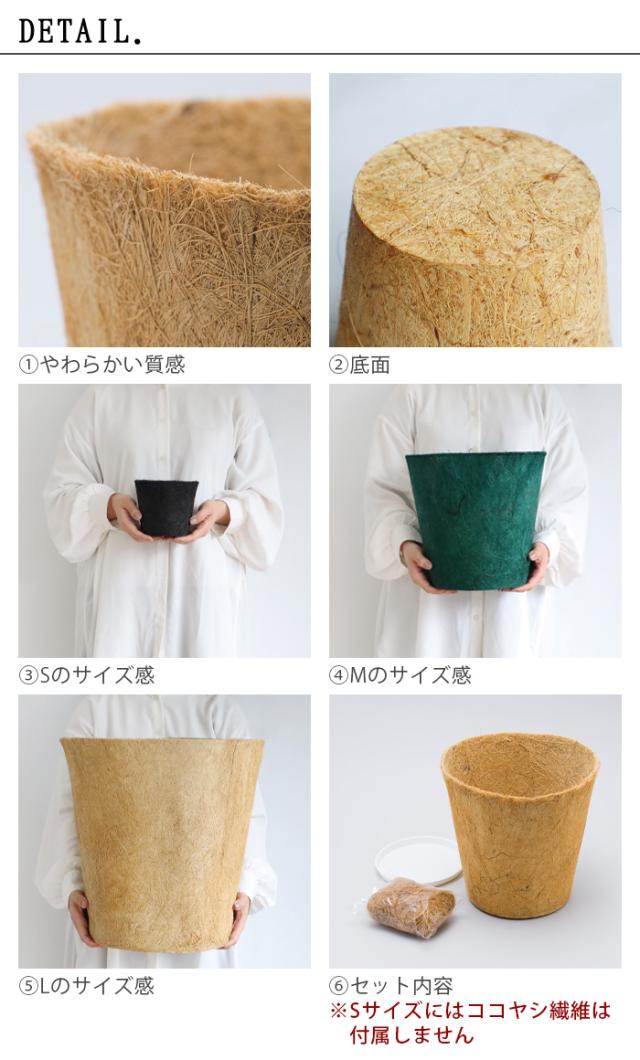 DETAIL.

①やわらかい質感

②底面

③Sのサイズ感

④Mのサイズ感

⑤Lのサイズ感

⑥セット内容
※Sサイズにはココヤシ繊維は付属しません