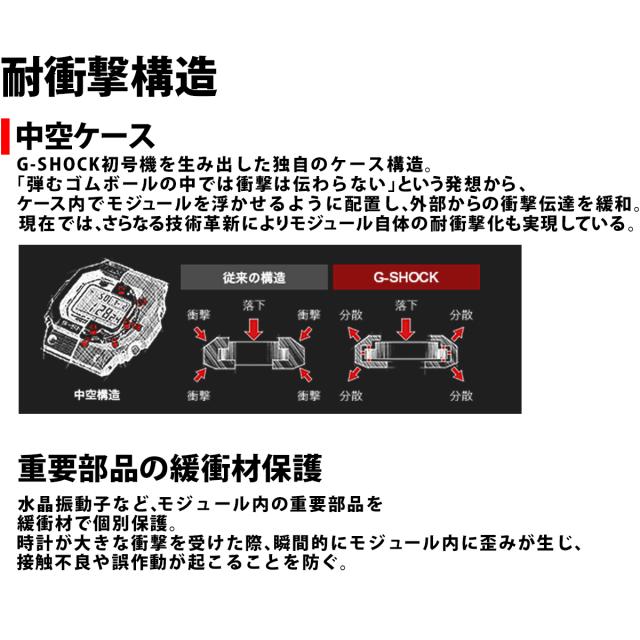 耐衝撃構造

中空ケース

G-SHOCK初号機を生み出した独自のケース構造。
「弾むゴムボールの中では衝撃は伝わらない」という発想から、
ケース内でモジュールを浮かせるように配置し、外部からの衝撃伝達を緩和。
現在では、さらなる技術革新によりモジュール自体の耐衝撃化も実現している。

中空構造

従来の構造

衝撃 落下 衝撃
衝撃 衝撃

G-SHOCK

分散 落下 分散
分散 分散

重要部品の緩衝材保護

水晶振動子など、モジュール内の重要部品を
緩衝材で個別保護。
時計が大きな衝撃を受けた際、瞬間的にモジュール内に歪みが生じ、
接触不良や誤作動が起こることを防ぐ。