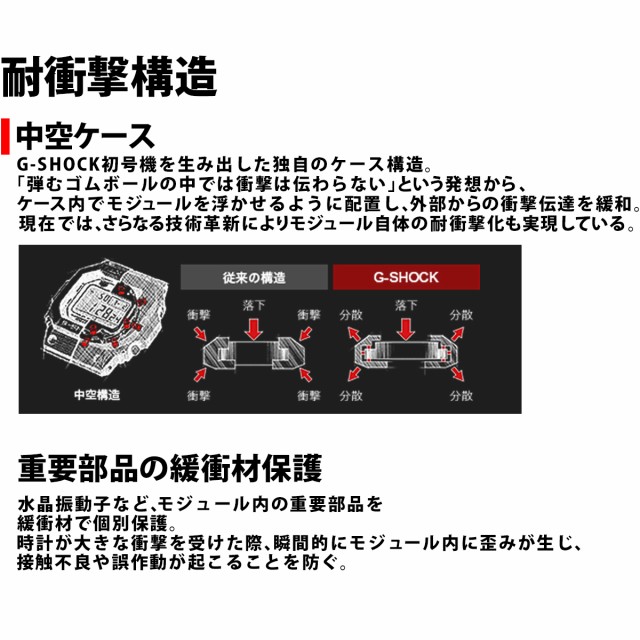 耐衝撃構造

中空ケース

G-SHOCK初号機を生み出した独自のケース構造。
「弾むゴムボールの中では衝撃は伝わらない」という発想から、
ケース内でモジュールを浮かせるように配置し、外部からの衝撃伝達を緩和。
現在では、さらなる技術革新によりモジュール自体の耐衝撃化も実現している。

中空構造

従来の構造

衝撃
落下
衝撃
衝撃
衝撃

G-SHOCK

分散
落下
分散
分散
分散

重要部品の緩衝材保護

水晶振動子など、モジュール内の重要部品を
緩衝材で個別保護。
時計が大きな衝撃を受けた際、瞬間的にモジュール内に歪みが生じ、
接触不良や誤作動が起こることを防ぐ。