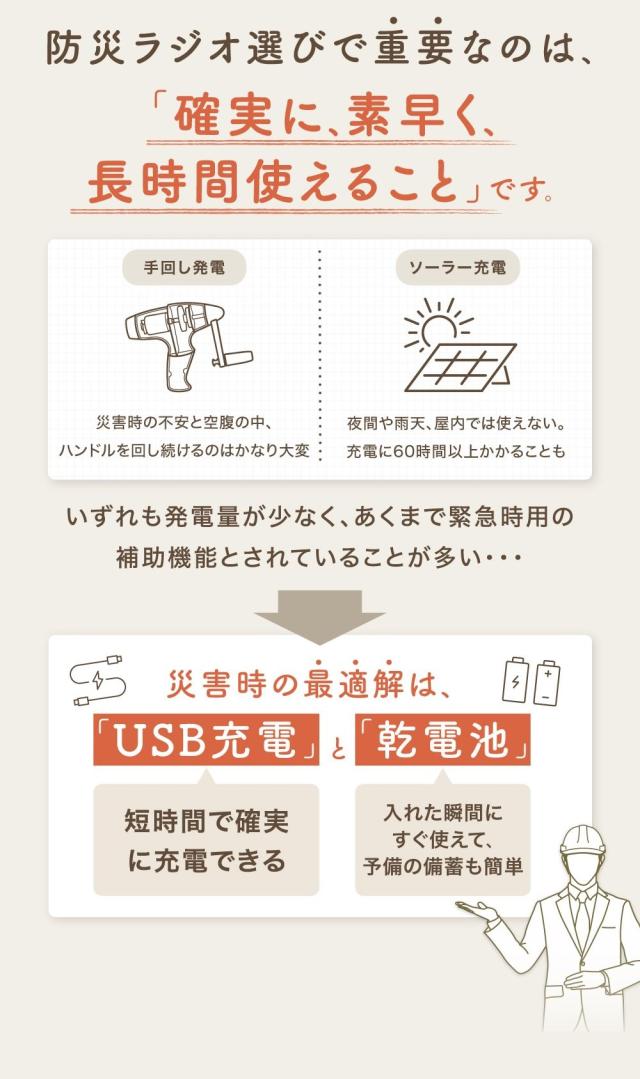 防災ラジオ選びで重要なのは、

「確実に、素早く、長時間使えること」です。

手回し発電

災害時の不安と空腹の中、ハンドルを回し続けるのはかなり大変

ソーラー充電

夜間や雨天、屋内では使えない。充電に60時間以上かかることも

いずれも発電量が少なく、あくまで緊急時用の補助機能とされていることが多い・・・

災害時の最適解は、

「USB充電」と「乾電池」

短時間で確実に充電できる

入れた瞬間にすぐ使えて、予備の備蓄も簡単