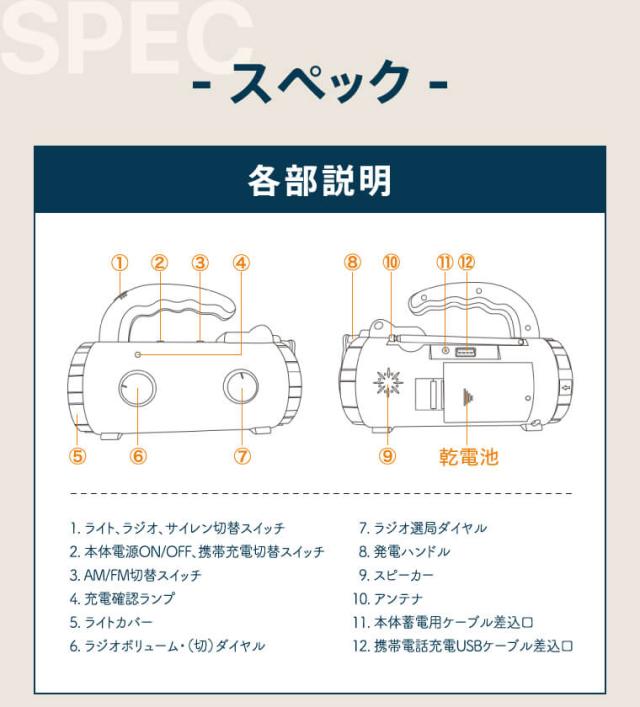 SPEC

- スペック -

各部説明

①
②
③
④
⑤
⑥
⑦
⑧
⑩
⑪
⑫
⑨
乾電池

1. ライト、ラジオ、サイレン切替スイッチ
2. 本体電源ON/OFF、携帯充電切替スイッチ
3. AM/FM切替スイッチ
4. 充電確認ランプ
5. ライトカバー
6. ラジオボリューム・（切）ダイヤル

7. ラジオ選局ダイヤル
8. 発電ハンドル
9. スピーカー
10. アンテナ
11. 本体蓄電用ケーブル差込口
12. 携帯電話充電USBケーブル差込口