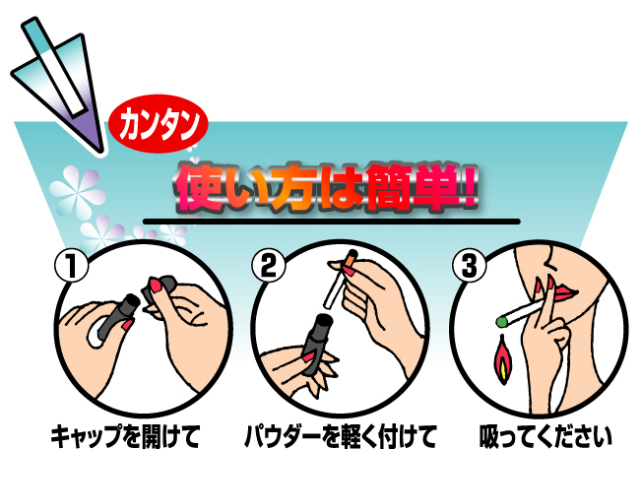 カンタン

使い方は簡単!

①
キャップを開けて

②
パウダーを軽く付けて

③
吸ってください