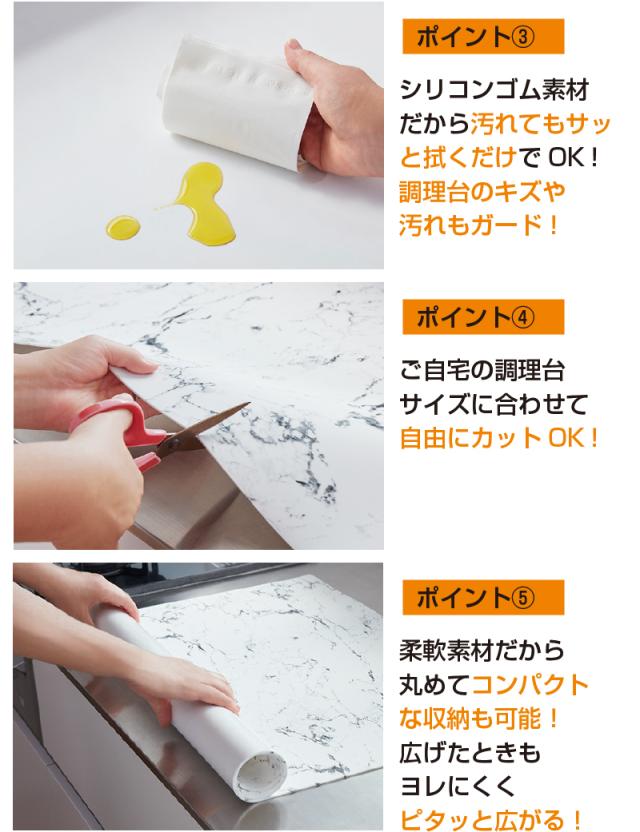 ポイント③

シリコンゴム素材だから汚れてもサッと拭くだけでOK！調理台のキズや汚れもガード！

ポイント④

ご自宅の調理台サイズに合わせて自由にカットOK！

ポイント⑤

柔軟素材だから丸めてコンパクトな収納も可能！広げたときもヨレにくくピタッと広がる！