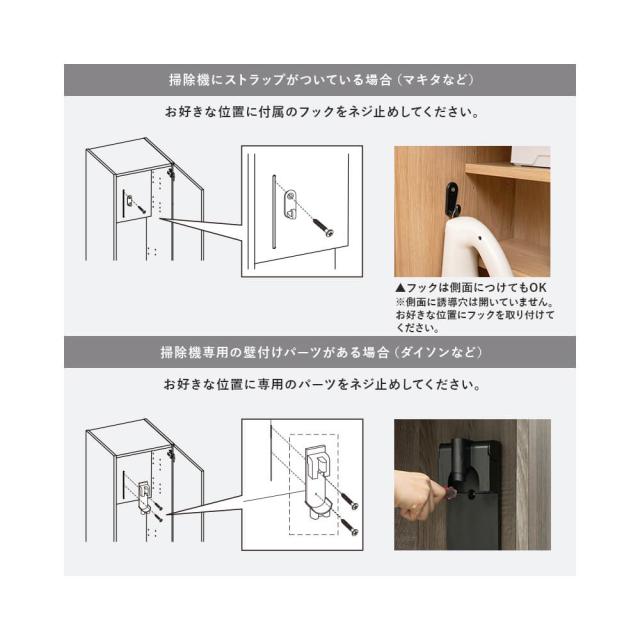 掃除機にストラップがついている場合（マキタなど）

お好きな位置に付属のフックをネジ止めしてください。

▲フックは側面につけてもOK
※側面に誘導穴は開いていません。お好きな位置にフックを取り付けてください。

掃除機専用の壁付けパーツがある場合（ダイソンなど）

お好きな位置に専用のパーツをネジ止めしてください。