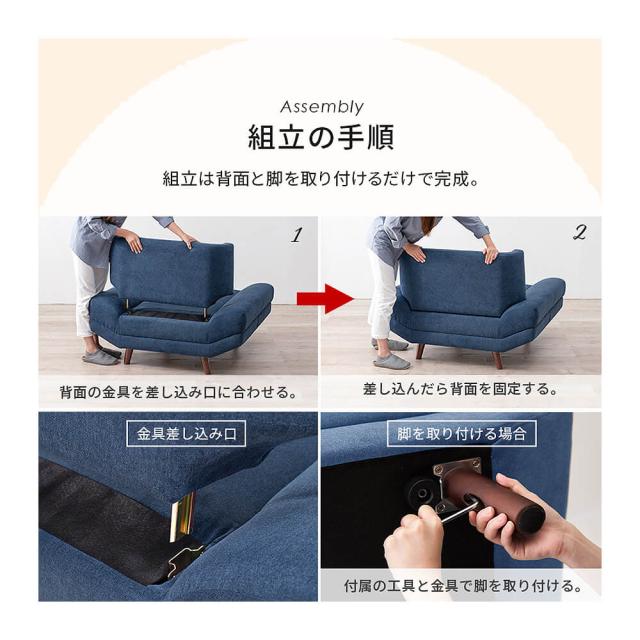 Assembly

組立の手順

組立は背面と脚を取り付けるだけで完成。

1

背面の金具を差し込み口に合わせる。

2

差し込んだら背面を固定する。

金具差し込み口

脚を取り付ける場合

付属の工具と金具で脚を取り付ける。