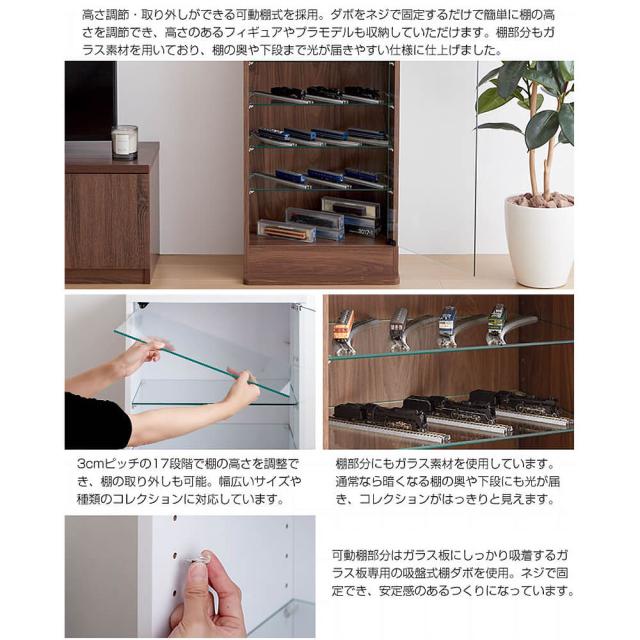 高さ調節・取り外しができる可動棚式を採用。ダボをネジで固定するだけで簡単に棚の高さを調節でき、高さのあるフィギュアやプラモデルも収納していただけます。棚部分もガラス素材を用いており、棚の奥や下段まで光が届きやすい仕様に仕上げました。

3cmピッチの17段階で棚の高さを調整でき、棚の取り外しも可能。幅広いサイズや種類のコレクションに対応しています。

棚部分にもガラス素材を使用しています。通常なら暗くなる棚の奥や下段にも光が届き、コレクションがはっきりと見えます。

可動棚部分はガラス板にしっかり吸着するガラス板専用の吸盤式棚ダボを使用。ネジで固定でき、安定感のあるつくりになっています。