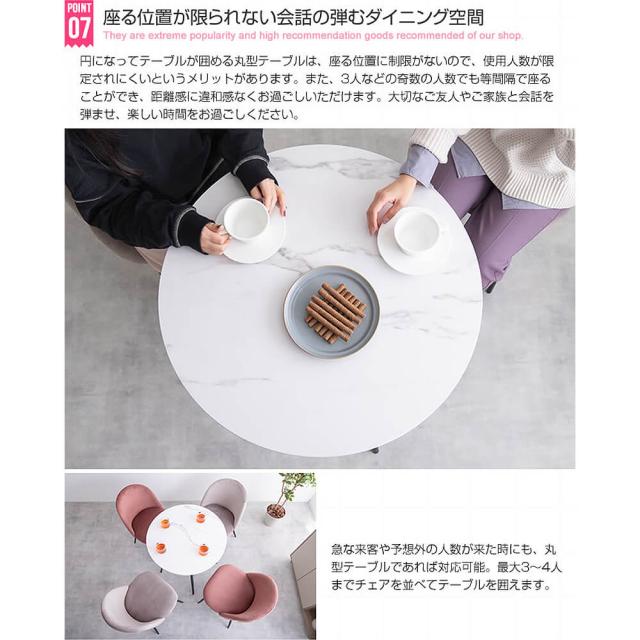 POINT 07

座る位置が限られない会話の弾むダイニング空間

They are extreme popularity and high recommendation goods recommended of our shop.

円になってテーブルが囲める丸型テーブルは、座る位置に制限がないので、使用人数が限定されにくいというメリットがあります。また、3人などの奇数の人数でも等間隔で座ることができ、距離感に違和感なくお過ごしいただけます。大切なご友人やご家族と会話を弾ませ、楽しい時間をお過ごしください。

急な来客や予想外の人数が来た時にも、丸型テーブルであれば対応可能。最大3～4人までチェアを並べてテーブルを囲えます。