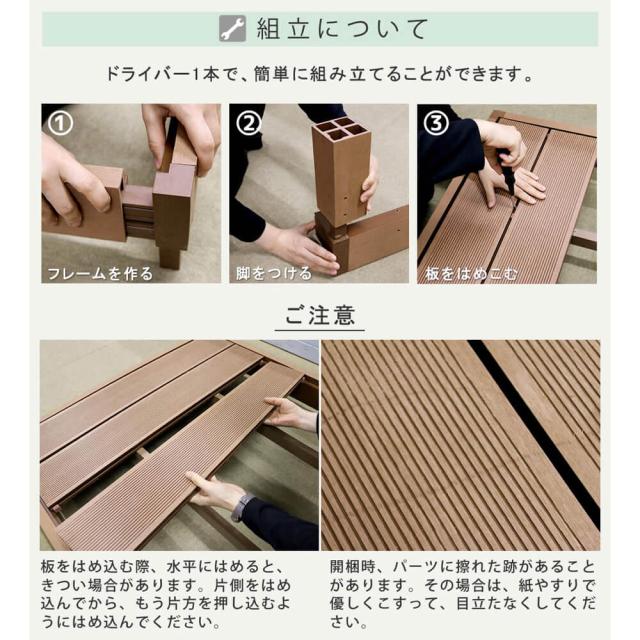 組立について

ドライバー1本で、簡単に組み立てることができます。

①
フレームを作る

②
脚をつける

③
板をはめこむ

ご注意

板をはめ込む際、水平にはめると、きつい場合があります。片側をはめ込んでから、もう片方を押し込むようにはめ込んでください。

開梱時、パーツに擦れた跡があることがあります。その場合は、紙やすりで優しくこすって、目立たなくしてください。