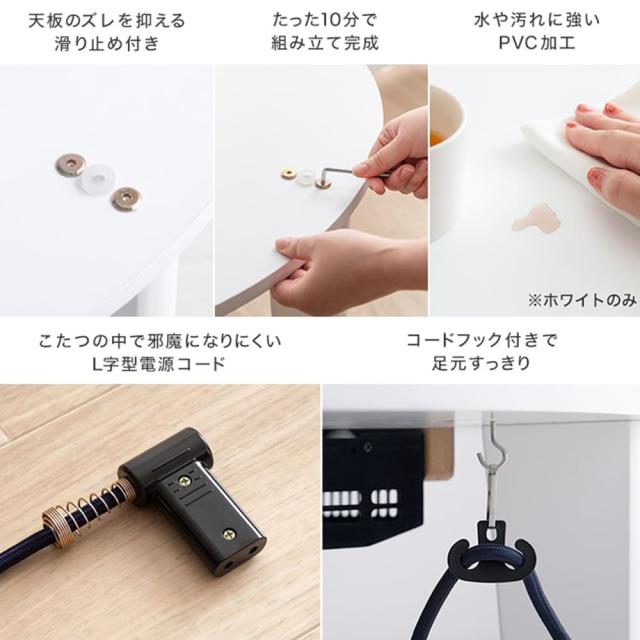 天板のズレを抑える
滑り止め付き

たった10分で
組み立て完成

水や汚れに強い
PVC加工

※ホワイトのみ

こたつの中で邪魔になりにくい
L字型電源コード

コードフック付きで
足元すっきり