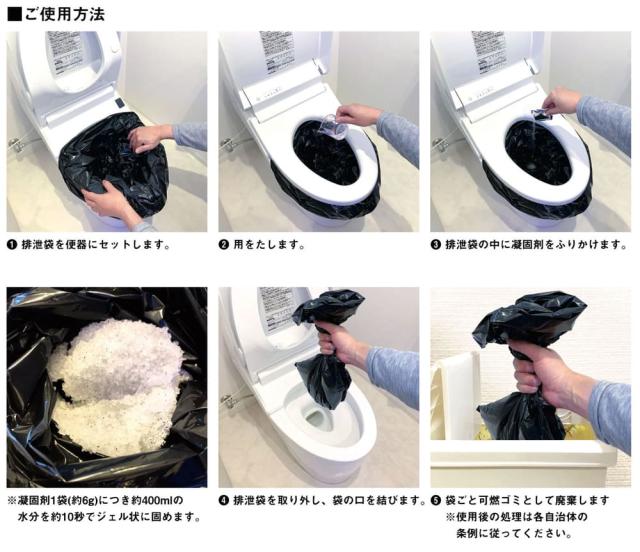 ■ご使用方法

❶ 排泄袋を便器にセットします。

❷ 用をたします。

❸ 排泄袋の中に凝固剤をふりかけます。

※凝固剤1袋(約6g)につき約400mlの水分を約10秒でジェル状に固めます。

❹ 排泄袋を取り外し、袋の口を結びます。

❺ 袋ごと可燃ゴミとして廃棄します
※使用後の処理は各自治体の条例に従ってください。