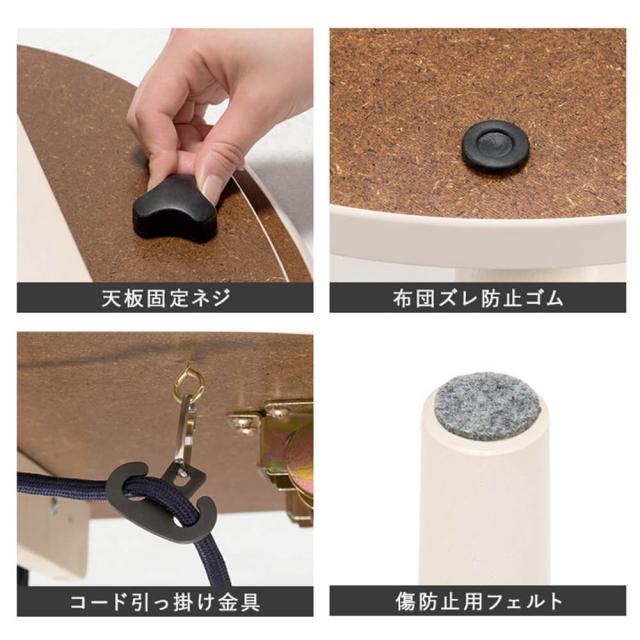 天板固定ネジ

布団ズレ防止ゴム

コード引っ掛け金具

傷防止用フェルト