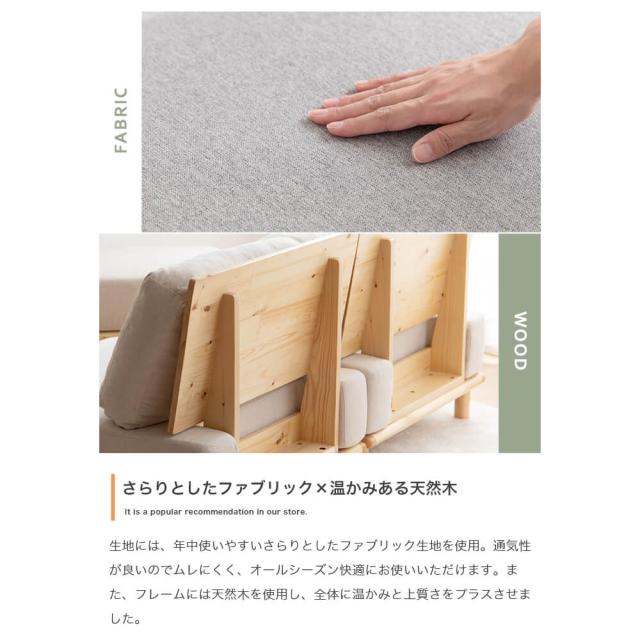 FABRIC

WOOD

さらりとしたファブリック×温かみある天然木

It is a popular recommendation in our store.

生地には、年中使いやすいさらりとしたファブリック生地を使用。通気性が良いのでムレにくく、オールシーズン快適にお使いいただけます。また、フレームには天然木を使用し、全体に温かみと上質さをプラスさせました。