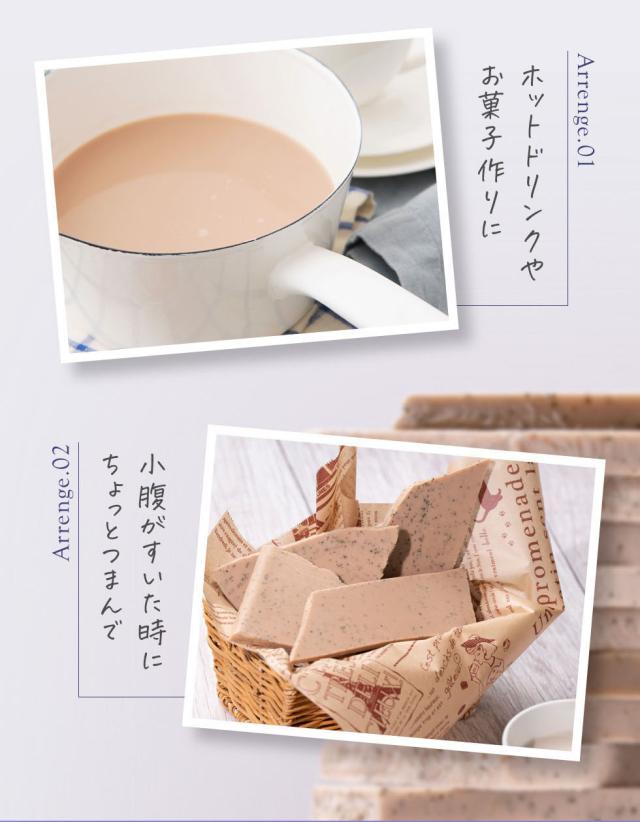 Arrenge.01

ホットドリンクや
お菓子作りに

Arrenge.02

小腹がすいた時に
ちょっとつまんで

promenade