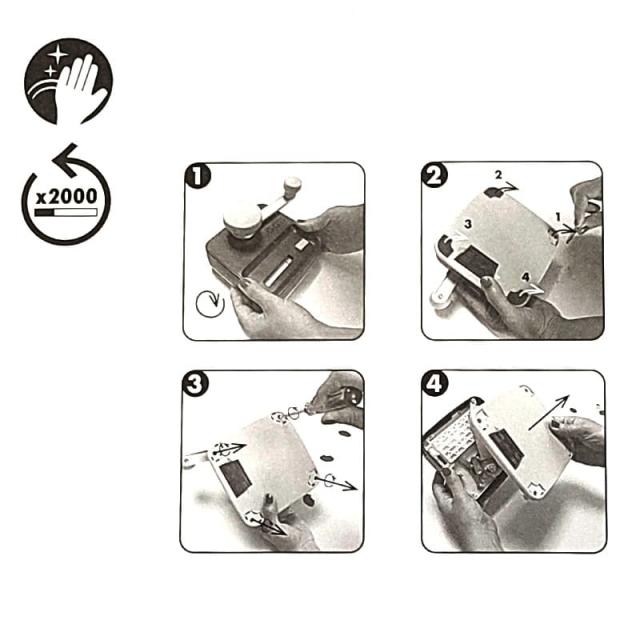 x2000

1

2
2
1
3
4

3

4