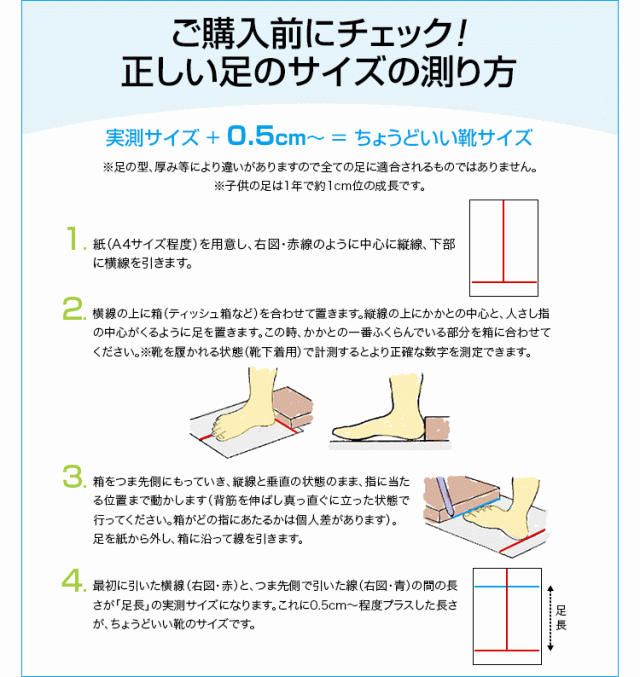 ご購入前にチェック！
正しい足のサイズの測り方

実測サイズ + 0.5cm〜 = ちょうどいい靴サイズ

※足の型、厚み等により違いがありますので全ての足に適合されるものではありません。
※子供の足は1年で約1cm位の成長です。

1. 紙（A4サイズ程度）を用意し、右図・赤線のように中心に縦線、下部に横線を引きます。

2. 横線の上に箱（ティッシュ箱など）を合わせて置きます。縦線の上にかかとの中心と、人さし指の中心がくるように足を置きます。この時、かかとの一番ふくらんでいる部分を箱に合わせてください。※靴を履かれる状態（靴下着用）で計測するとより正確な数字を測定できます。

3. 箱をつま先側にもっていき、縦線と垂直の状態のまま、指に当たる位置まで動かします（背筋を伸ばし真っ直ぐに立った状態で行ってください。箱がどの指にあたるかは個人差があります）。足を紙から外し、箱に沿って線を引きます。

4. 最初に引いた横線（右図・赤）と、つま先側で引いた線（右図・青）の間の長さが「足長」の実測サイズになります。これに0.5cm〜程度プラスした長さが、ちょうどいい靴のサイズです。

足長