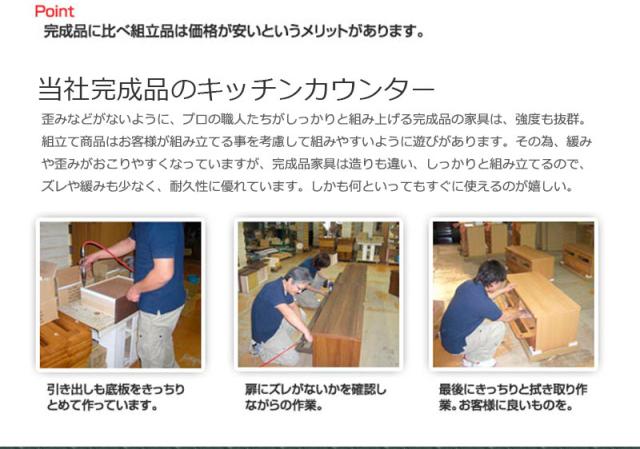 Point
完成品に比べ組立品は価格が安いというメリットがあります。

当社完成品のキッチンカウンター

歪みなどがないように、プロの職人たちがしっかりと組み上げる完成品の家具は、強度も抜群。組立て商品はお客様が組み立てる事を考慮して組みやすいように遊びがあります。その為、緩みや歪みがおこりやすくなっていますが、完成品家具は造りも違い、しっかりと組み立てるので、ズレや緩みも少なく、耐久性に優れています。しかも何といってもすぐに使えるのが嬉しい。

引き出しも底板をきっちりとめて作っています。

扉にズレがないかを確認しながらの作業。

最後にきっちりと拭き取り作業。お客様に良いものを。