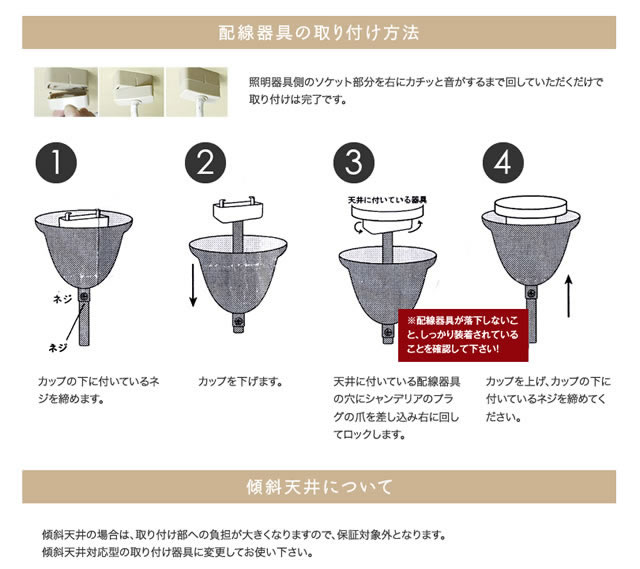 配線器具の取り付け方法

照明器具側のソケット部分を右にカチッと音がするまで回していただくだけで取り付けは完了です。

1

ネジ

ネジ

カップの下に付いているネジを締めます。

2

カップを下げます。

3

天井に付いている器具

※配線器具が落下しないこと、しっかり装着されていることを確認して下さい!

天井に付いている配線器具の穴にシャンデリアのプラグの爪を差し込み右に回してロックします。

4

カップを上げ、カップの下に付いているネジを締めてください。

傾斜天井について

傾斜天井の場合は、取り付け部への負担が大きくなりますので、保証対象外となります。
傾斜天井対応型の取り付け器具に変更してお使い下さい。