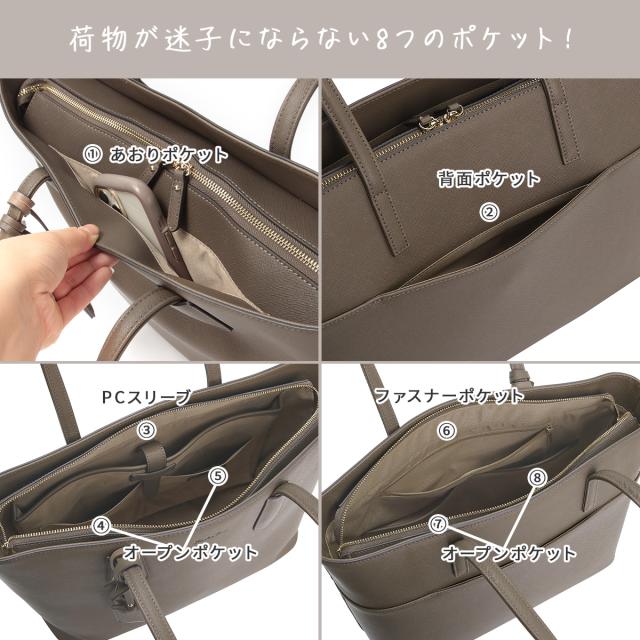 荷物が迷子にならない8つのポケット！

① あおりポケット

背面ポケット
②

PCスリーブ
③
⑤
④
オープンポケット

ファスナーポケット
⑥
⑧
⑦
オープンポケット