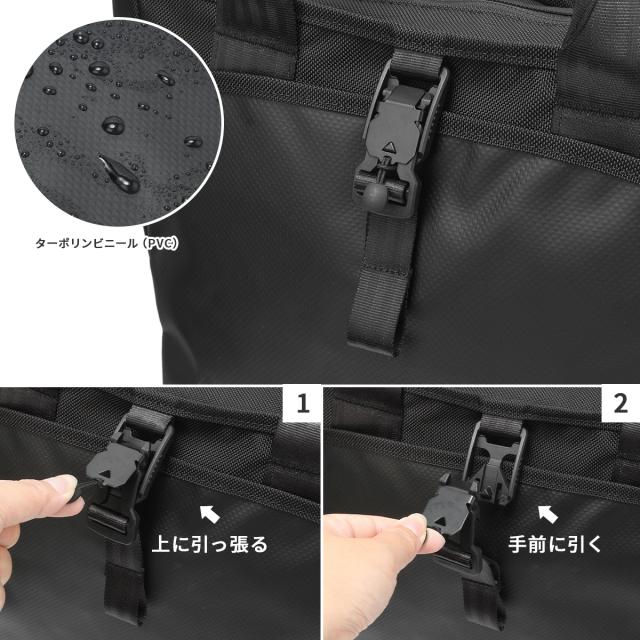 ターポリンビニール（PVC）

1

上に引っ張る

2

手前に引く