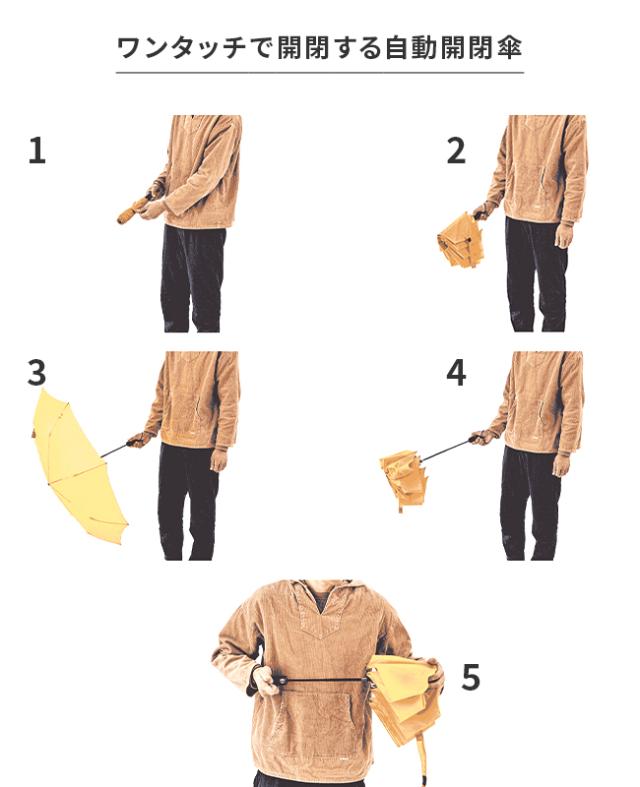 ワンタッチで開閉する自動開閉傘

1

2

3

4

5