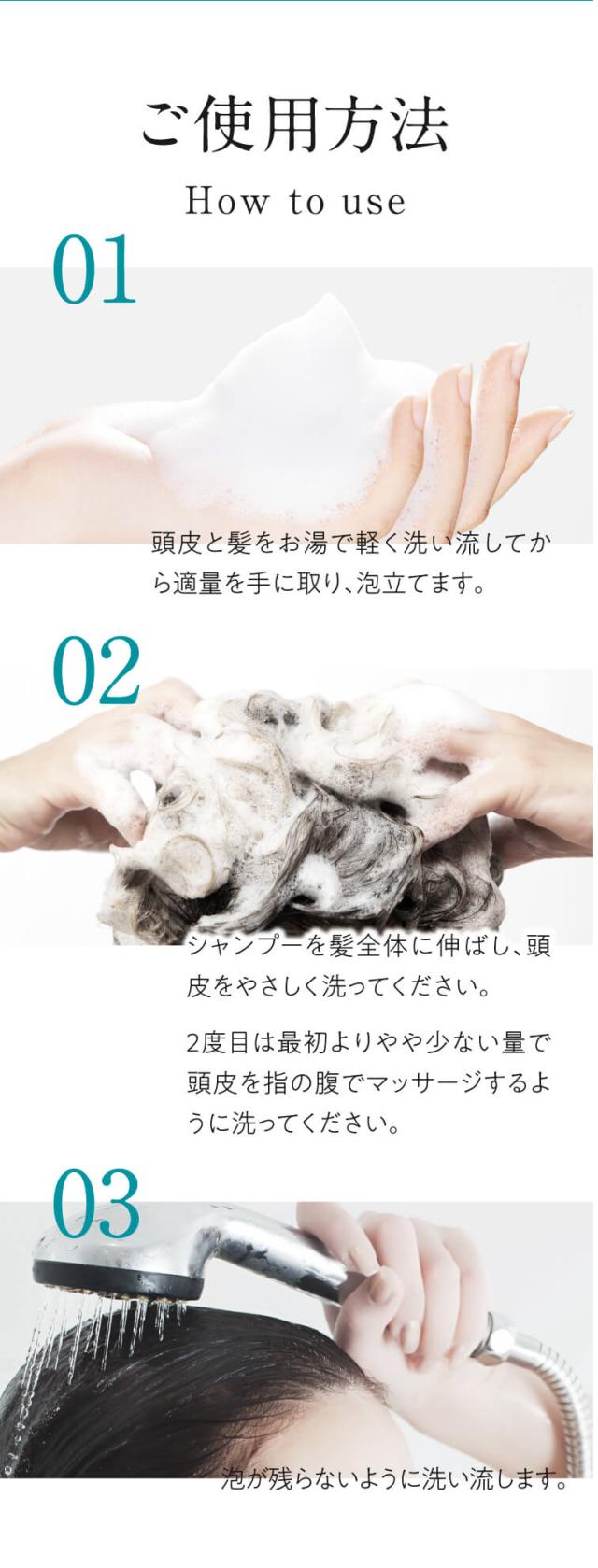 ご使用方法
How to use

01

頭皮と髪をお湯で軽く洗い流してから適量を手に取り、泡立てます。

02

シャンプーを髪全体に伸ばし、頭皮をやさしく洗ってください。

2度目は最初よりやや少ない量で頭皮を指の腹でマッサージするように洗ってください。

03

泡が残らないように洗い流します。