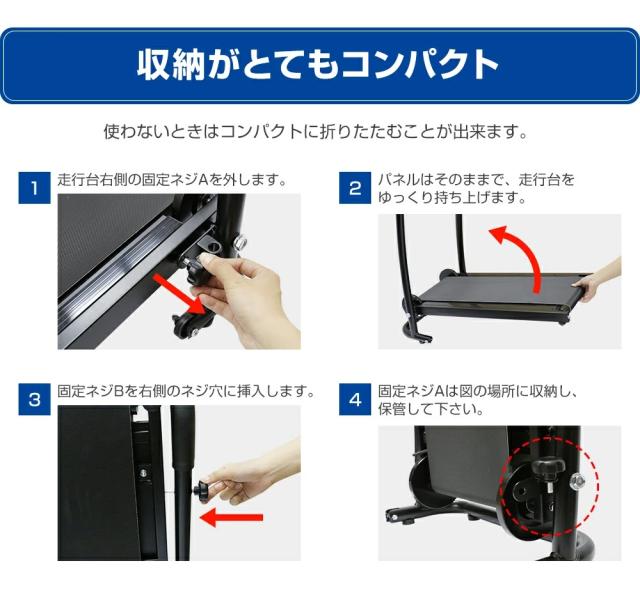 収納がとてもコンパクト

使わないときはコンパクトに折りたたむことが出来ます。

1 走行台右側の固定ネジAを外します。

2 パネルはそのままで、走行台をゆっくり持ち上げます。

3 固定ネジBを右側のネジ穴に挿入します。

4 固定ネジAは図の場所に収納し、保管して下さい。