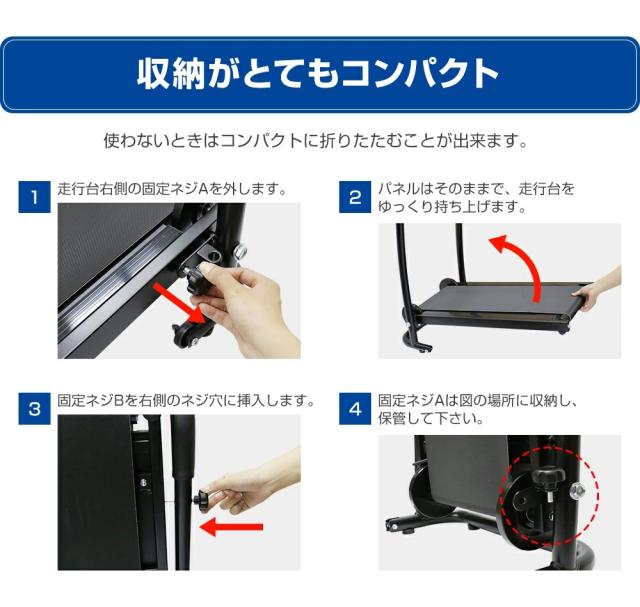 収納がとてもコンパクト

使わないときはコンパクトに折りたたむことが出来ます。

1 走行台右側の固定ネジAを外します。

2 パネルはそのままで、走行台をゆっくり持ち上げます。

3 固定ネジBを右側のネジ穴に挿入します。

4 固定ネジAは図の場所に収納し、保管して下さい。