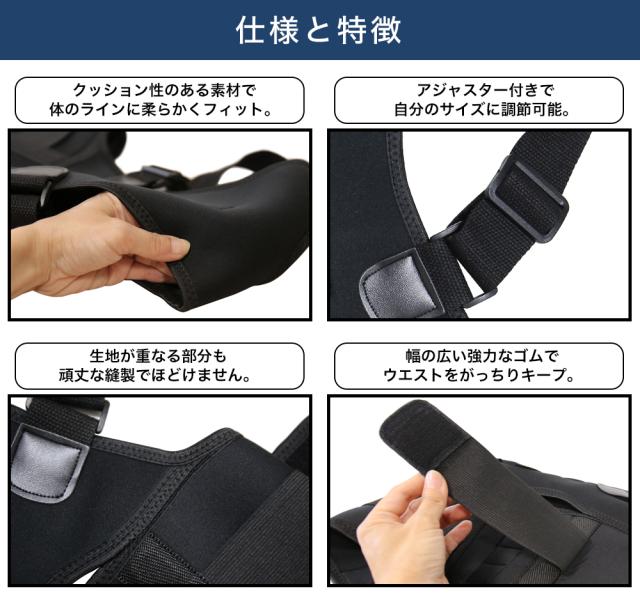 仕様と特徴

クッション性のある素材で
体のラインに柔らかくフィット。

アジャスター付きで
自分のサイズに調節可能。

生地が重なる部分も
頑丈な縫製でほどけません。

幅の広い強力なゴムで
ウエストをがっちりキープ。