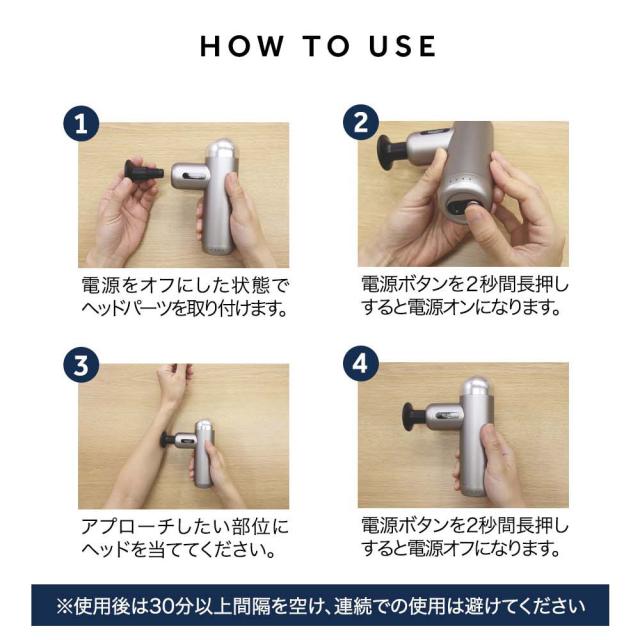 HOW TO USE

1

電源をオフにした状態でヘッドパーツを取り付けます。

2

電源ボタンを2秒間長押しすると電源オンになります。

3

アプローチしたい部位にヘッドを当ててください。

4

電源ボタンを2秒間長押しすると電源オフになります。

※使用後は30分以上間隔を空け、連続での使用は避けてください