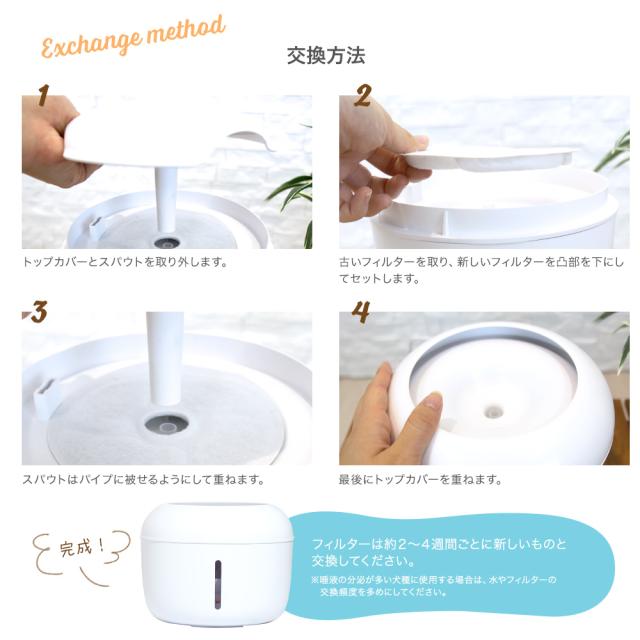 Exchange method

交換方法

1

トップカバーとスパウトを取り外します。

2

古いフィルターを取り、新しいフィルターを凸部を下にしてセットします。

3

スパウトはパイプに被せるようにして重ねます。

4

最後にトップカバーを重ねます。

完成！

フィルターは約2〜4週間ごとに新しいものと交換してください。

※唾液の分泌が多い犬種に使用する場合は、水やフィルターの交換頻度を多めにしてください。