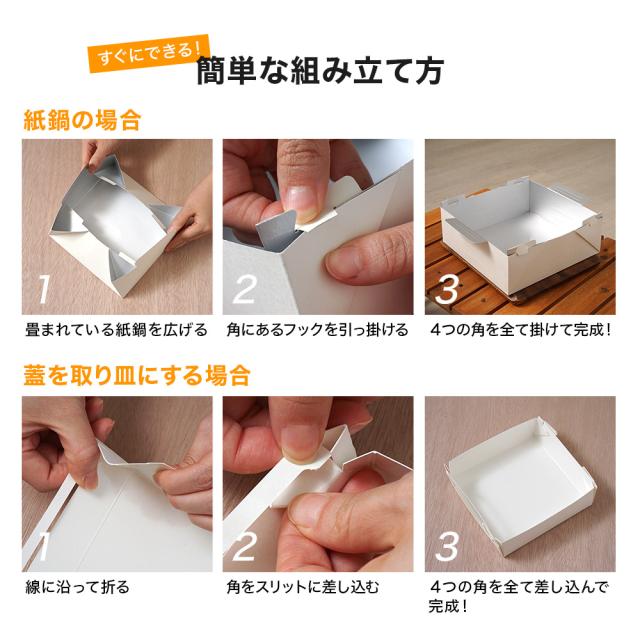 すぐにできる!
簡単な組み立て方

紙鍋の場合

1
畳まれている紙鍋を広げる

2
角にあるフックを引っ掛ける

3
4つの角を全て掛けて完成!

蓋を取り皿にする場合

1
線に沿って折る

2
角をスリットに差し込む

3
4つの角を全て差し込んで完成!