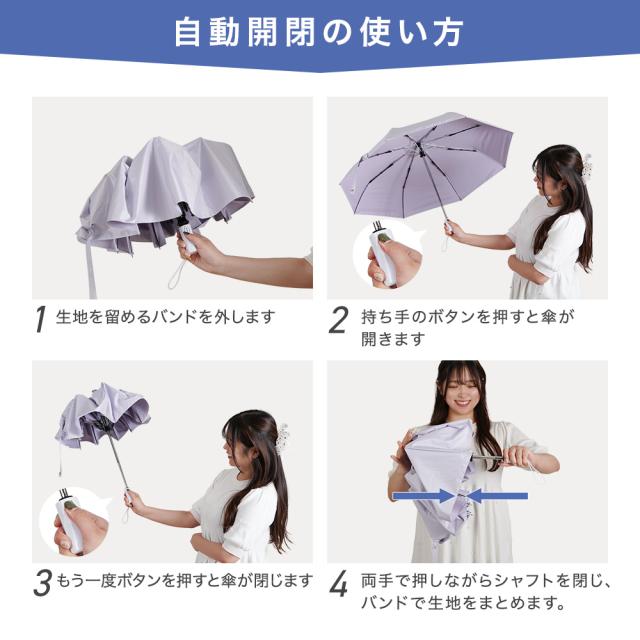 自動開閉の使い方

1 生地を留めるバンドを外します

2 持ち手のボタンを押すと傘が開きます

3 もう一度ボタンを押すと傘が閉じます

4 両手で押しながらシャフトを閉じ、バンドで生地をまとめます。