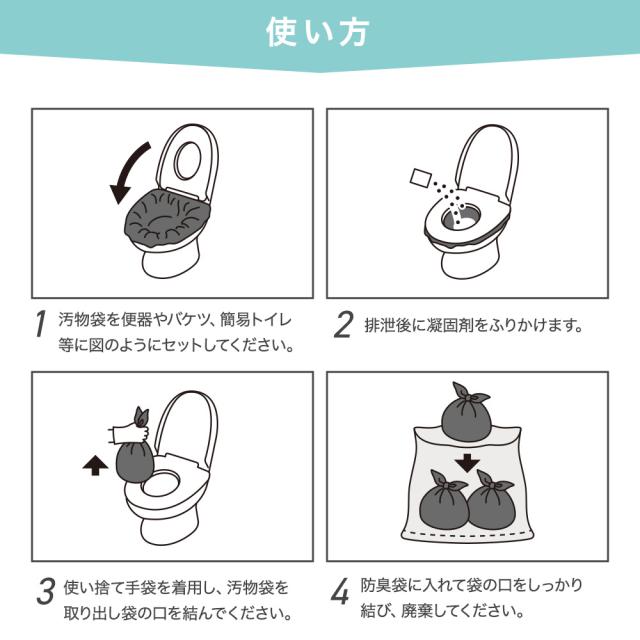 使い方

1 汚物袋を便器やバケツ、簡易トイレ等に図のようにセットしてください。

2 排泄後に凝固剤をふりかけます。

3 使い捨て手袋を着用し、汚物袋を取り出し袋の口を結んでください。

4 防臭袋に入れて袋の口をしっかり結び、廃棄してください。