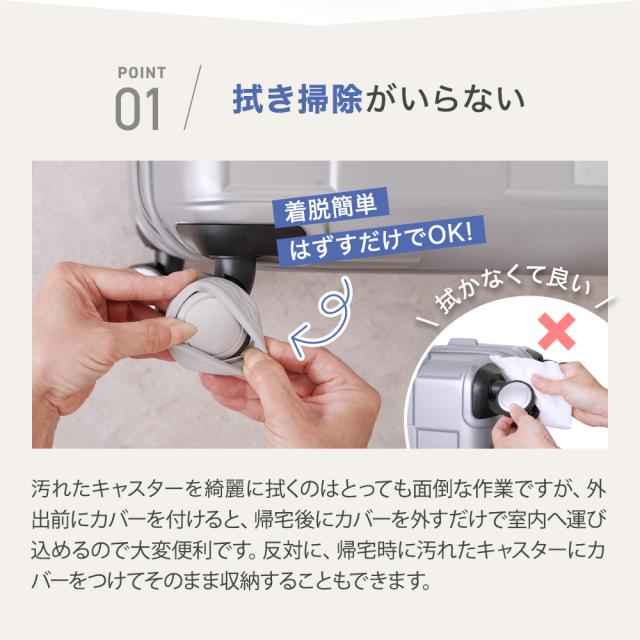 POINT
01

拭き掃除がいらない

着脱簡単
はずすだけでOK!

拭かなくて良い

汚れたキャスターを綺麗に拭くのはとっても面倒な作業ですが、外出前にカバーを付けると、帰宅後にカバーを外すだけで室内へ運び込めるので大変便利です。反対に、帰宅時に汚れたキャスターにカバーをつけてそのまま収納することもできます。