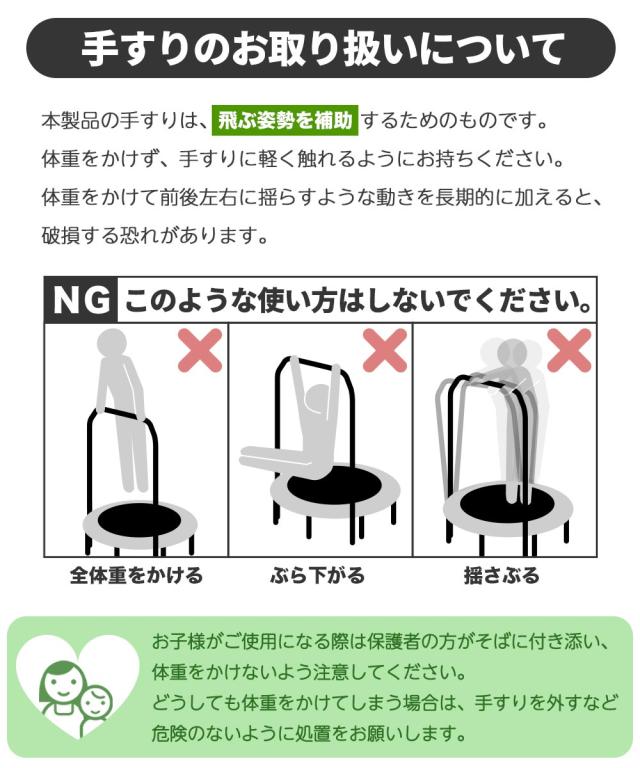 手すりのお取り扱いについて

本製品の手すりは、飛ぶ姿勢を補助するためのものです。
体重をかけず、手すりに軽く触れるようにお持ちください。
体重をかけて前後左右に揺らすような動きを長期的に加えると、破損する恐れがあります。

NG このような使い方はしないでください。

全体重をかける

ぶら下がる

揺さぶる

お子様がご使用になる際は保護者の方がそばに付き添い、体重をかけないよう注意してください。
どうしても体重をかけてしまう場合は、手すりを外すなど危険のないように処置をお願いします。