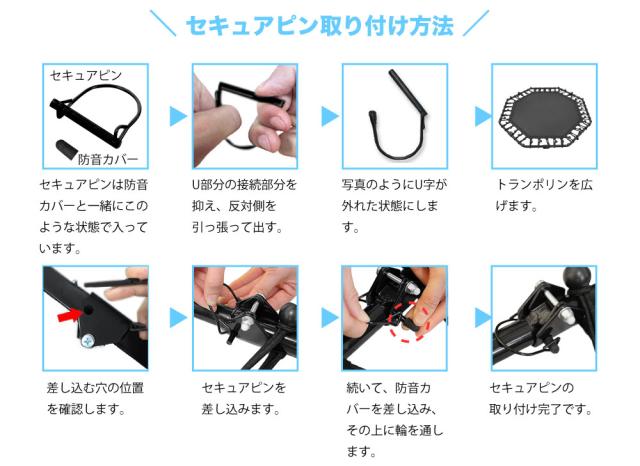 セキュアピン取り付け方法

セキュアピン

防音カバー

セキュアピンは防音カバーと一緒にこのような状態で入っています。

U部分の接続部分を抑え、反対側を引っ張って出す。

写真のようにU字が外れた状態にします。

トランポリンを広げます。

差し込む穴の位置を確認します。

セキュアピンを差し込みます。

続いて、防音カバーを差し込み、その上に輪を通します。

セキュアピンの取り付け完了です。