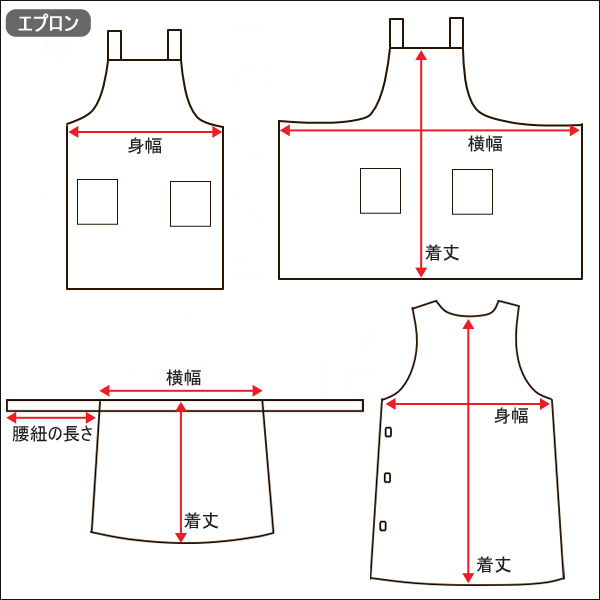 エプロン

身幅

横幅

着丈

横幅

腰紐の長さ

着丈

身幅

着丈