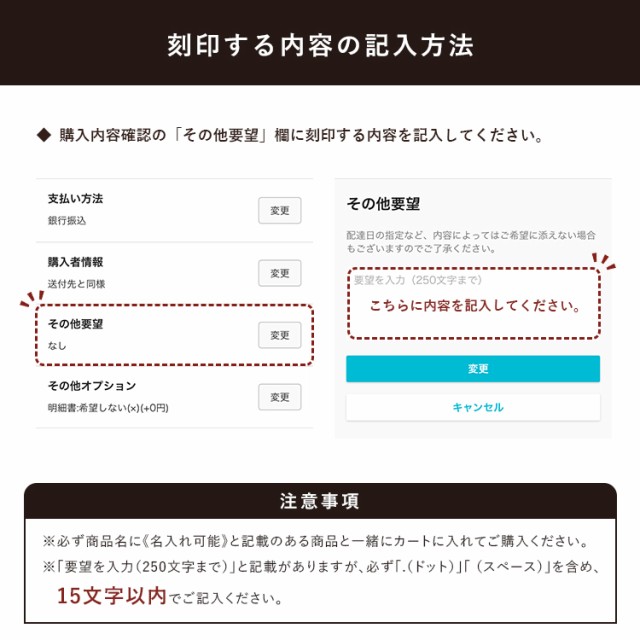 刻印する内容の記入方法

◆ 購入内容確認の「その他要望」欄に刻印する内容を記入してください。

支払い方法
銀行振込
変更

購入者情報
送付先と同様
変更

その他要望
なし
変更

その他オプション
明細書:希望しない(×)(+0円)
変更

その他要望

配達日の指定など、内容によってはご希望に添えない場合もございますのでご了承ください。

要望を入力(250文字まで)

こちらに内容を記入してください。

変更

キャンセル

注意事項

※必ず商品名に《名入れ可能》と記載のある商品と一緒にカートに入れてご購入ください。

※「要望を入力(250文字まで)」と記載がありますが、必ず「.(ドット)」「 (スペース)」を含め、15文字以内でご記入ください。