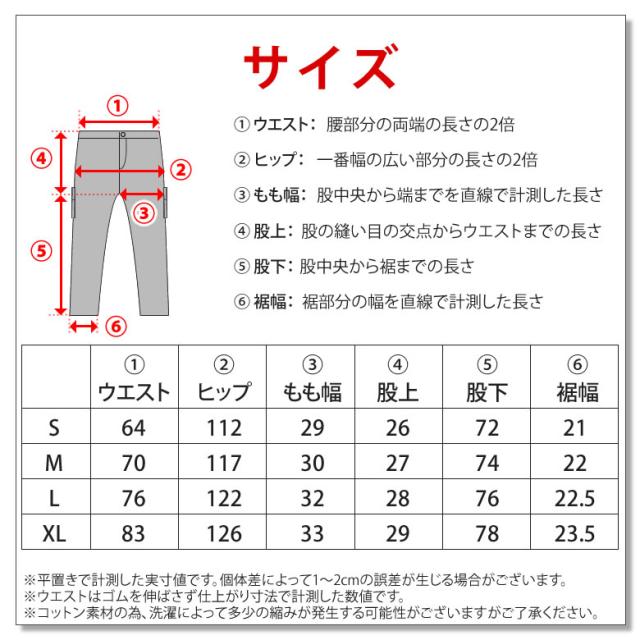 サイズ

①
④
②
③
⑤
⑥

① ウエスト: 腰部分の両端の長さの2倍
② ヒップ: 一番幅の広い部分の長さの2倍
③ もも幅: 股中央から端までを直線で計測した長さ
④ 股上: 股の縫い目の交点からウエストまでの長さ
⑤ 股下: 股中央から裾までの長さ
⑥ 裾幅: 裾部分の幅を直線で計測した長さ

| | ① ウエスト | ② ヒップ | ③ もも幅 | ④ 股上 | ⑤ 股下 | ⑥ 裾幅 |
|---|---|---|---|---|---|---|
| S | 64 | 112 | 29 | 26 | 72 | 21 |
| M | 70 | 117 | 30 | 27 | 74 | 22 |
| L | 76 | 122 | 32 | 28 | 76 | 22.5 |
| XL | 83 | 126 | 33 | 29 | 78 | 23.5 |

※平置きで計測した実寸値です。個体差によって1~2cmの誤差が生じる場合がございます。
※ウエストはゴムを伸ばさず仕上がり寸法で計測した数値です。
※コットン素材の為、洗濯によって多少の縮みが発生する可能性がございますがご了承ください。