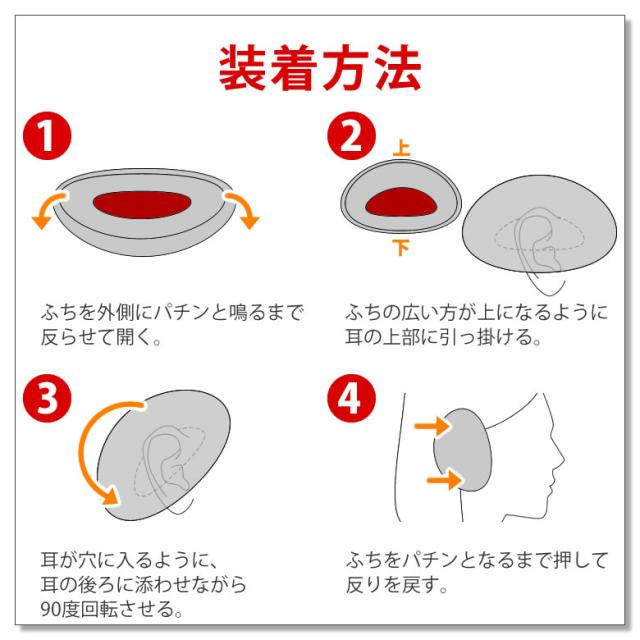 装着方法

1

ふちを外側にパチンと鳴るまで反らせて開く。

2

上

下

ふちの広い方が上になるように耳の上部に引っ掛ける。

3

耳が穴に入るように、耳の後ろに添わせながら90度回転させる。

4

ふちをパチンとなるまで押して反りを戻す。