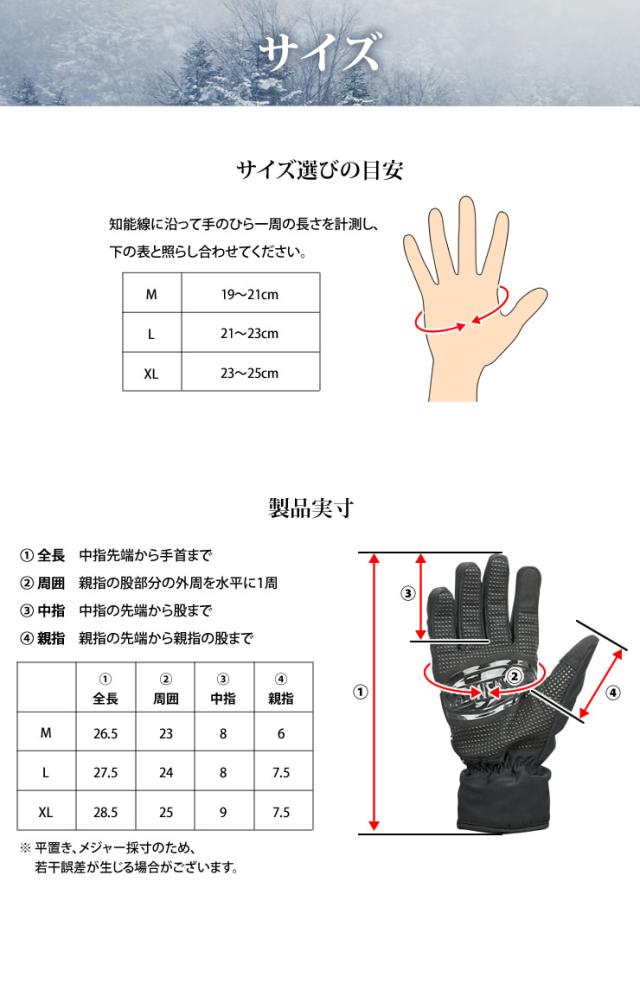 サイズ

サイズ選びの目安

知能線に沿って手のひら一周の長さを計測し、下の表と照らし合わせてください。

| M | 19～21cm |
|---|---|
| L | 21～23cm |
| XL | 23～25cm |

製品実寸

① 全長　中指先端から手首まで
② 周囲　親指の股部分の外周を水平に1周
③ 中指　中指の先端から股まで
④ 親指　親指の先端から親指の股まで

| | ① 全長 | ② 周囲 | ③ 中指 | ④ 親指 |
|---|---|---|---|---|
| M | 26.5 | 23 | 8 | 6 |
| L | 27.5 | 24 | 8 | 7.5 |
| XL | 28.5 | 25 | 9 | 7.5 |

※ 平置き、メジャー採寸のため、若干誤差が生じる場合がございます。

③
②
①
④