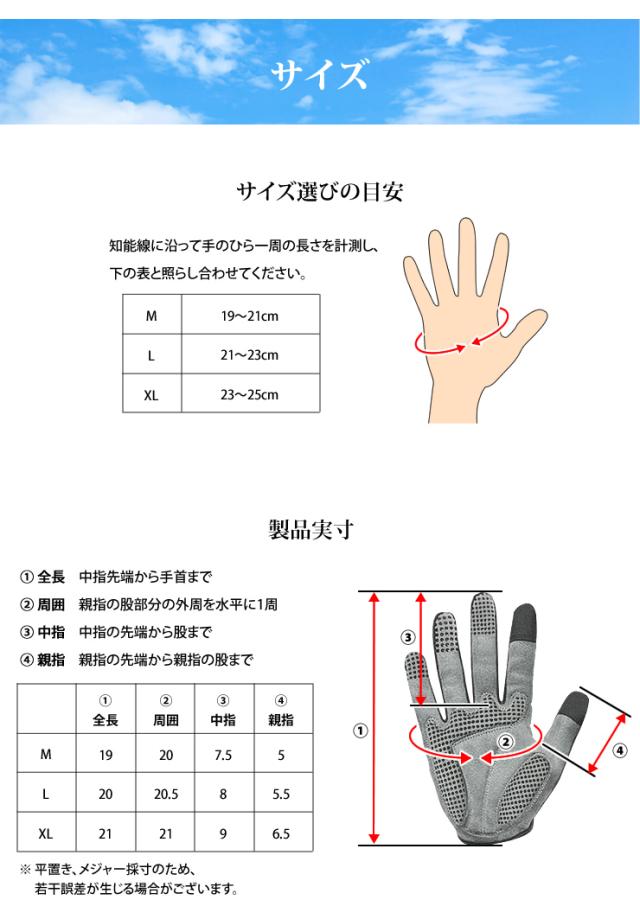 サイズ

サイズ選びの目安

知能線に沿って手のひら一周の長さを計測し、下の表と照らし合わせてください。

| M | 19～21cm |
|---|---|
| L | 21～23cm |
| XL | 23～25cm |

製品実寸

① 全長　中指先端から手首まで
② 周囲　親指の股部分の外周を水平に1周
③ 中指　中指の先端から股まで
④ 親指　親指の先端から親指の股まで

| | ① 全長 | ② 周囲 | ③ 中指 | ④ 親指 |
|---|---|---|---|---|
| M | 19 | 20 | 7.5 | 5 |
| L | 20 | 20.5 | 8 | 5.5 |
| XL | 21 | 21 | 9 | 6.5 |

※ 平置き、メジャー採寸のため、若干誤差が生じる場合がございます。

③
①
②
④