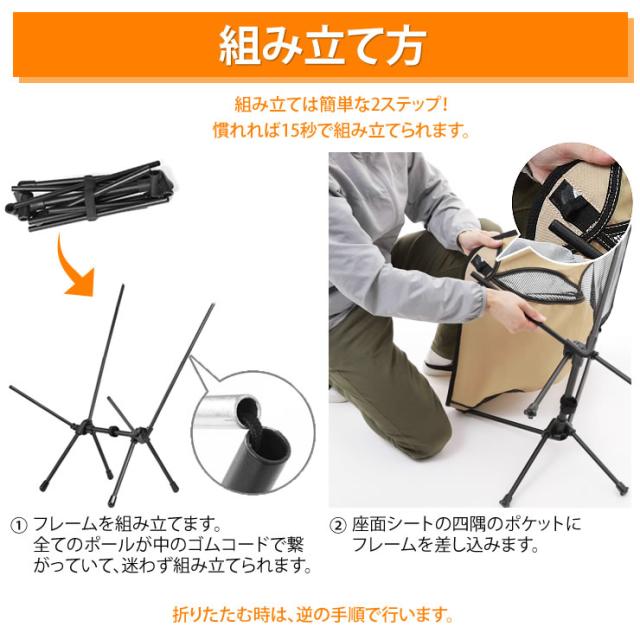 組み立て方

組み立ては簡単な2ステップ！
慣れれば15秒で組み立てられます。

① フレームを組み立てます。
全てのポールが中のゴムコードで繋がっていて、迷わず組み立てられます。

② 座面シートの四隅のポケットにフレームを差し込みます。

折りたたむ時は、逆の手順で行います。