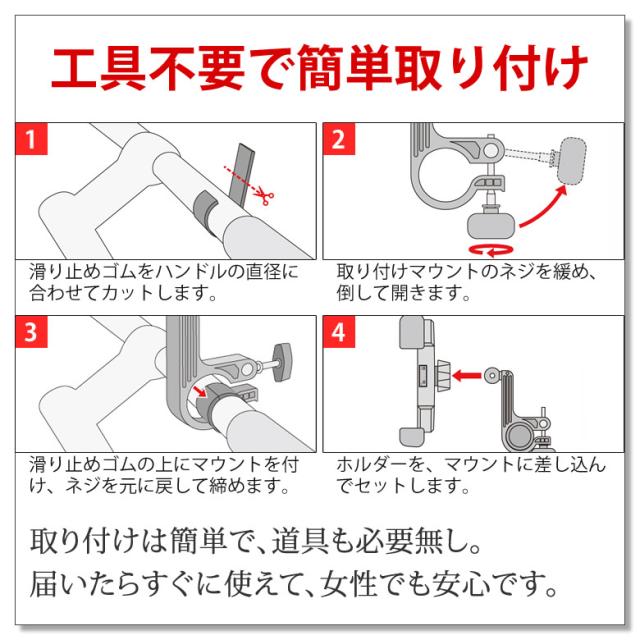 工具不要で簡単取り付け

1

滑り止めゴムをハンドルの直径に合わせてカットします。

2

取り付けマウントのネジを緩め、倒して開きます。

3

滑り止めゴムの上にマウントを付け、ネジを元に戻して締めます。

4

ホルダーを、マウントに差し込んでセットします。

取り付けは簡単で、道具も必要無し。
届いたらすぐに使えて、女性でも安心です。