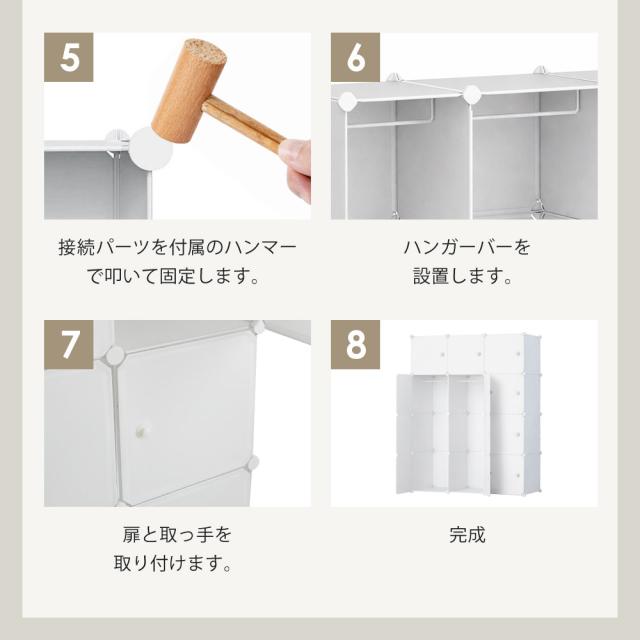 5

接続パーツを付属のハンマーで叩いて固定します。

6

ハンガーバーを設置します。

7

扉と取っ手を取り付けます。

8

完成