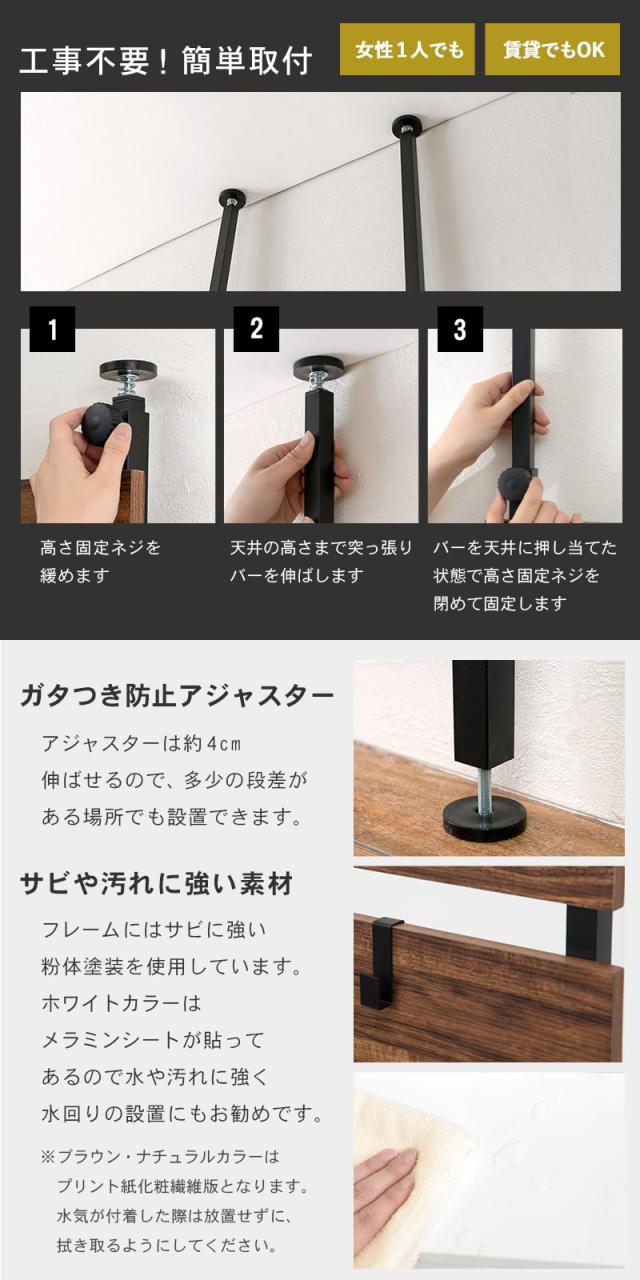 工事不要！簡単取付

女性１人でも

賃貸でもOK

1

2

3

高さ固定ネジを緩めます

天井の高さまで突っ張りバーを伸ばします

バーを天井に押し当てた状態で高さ固定ネジを閉めて固定します

ガタつき防止アジャスター

アジャスターは約４cm伸ばせるので、多少の段差がある場所でも設置できます。

サビや汚れに強い素材

フレームにはサビに強い粉体塗装を使用しています。ホワイトカラーはメラミンシートが貼ってあるので水や汚れに強く水回りの設置にもお勧めです。

※ブラウン・ナチュラルカラーはプリント紙化粧繊維版となります。水気が付着した際は放置せずに、拭き取るようにしてください。