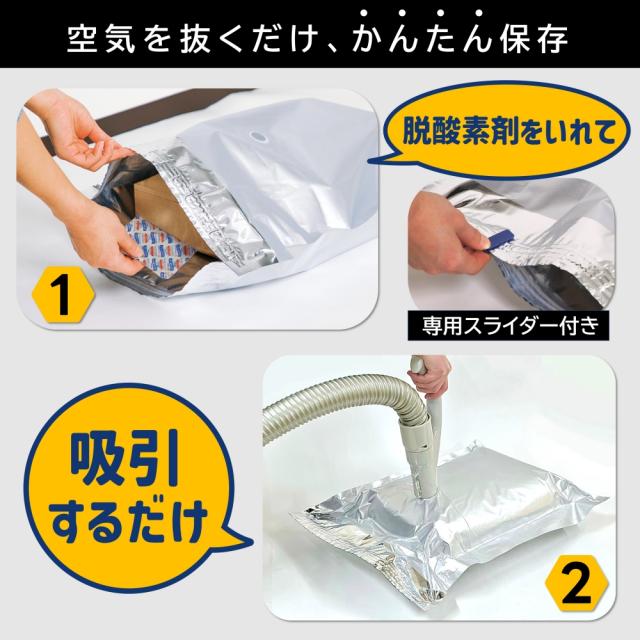 空気を抜くだけ、かんたん保存

脱酸素剤をいれて

1

専用スライダー付き

吸引するだけ

2